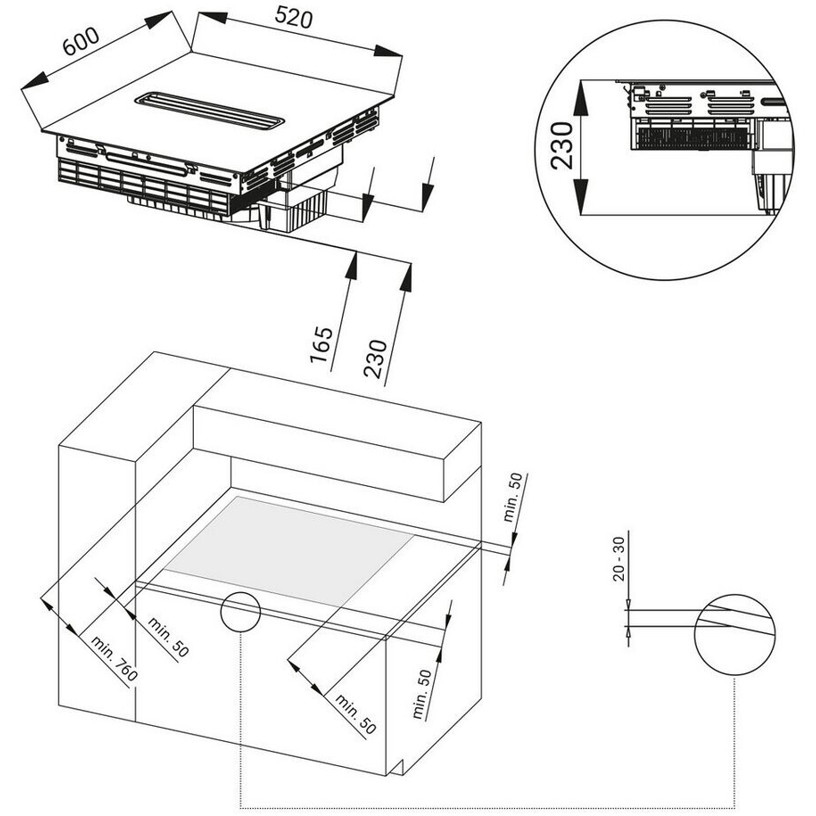 600
520
230
165
230
min. 50
20 - 30
min. 760
min. 50
min. 50
min. 50